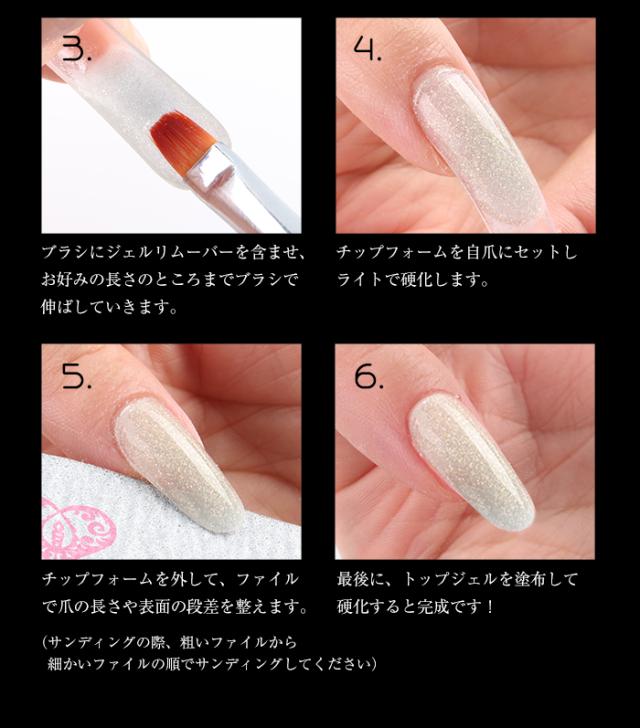 3.

ブラシにジェルリムーバーを含ませ、お好みの長さのところまでブラシで伸ばしていきます。

4.

チップフォームを自爪にセットしライトで硬化します。

5.

チップフォームを外して、ファイルで爪の長さや表面の段差を整えます。

(サンディングの際、粗いファイルから細かいファイルの順でサンディングしてください)

6.

最後に、トップジェルを塗布して硬化すると完成です！