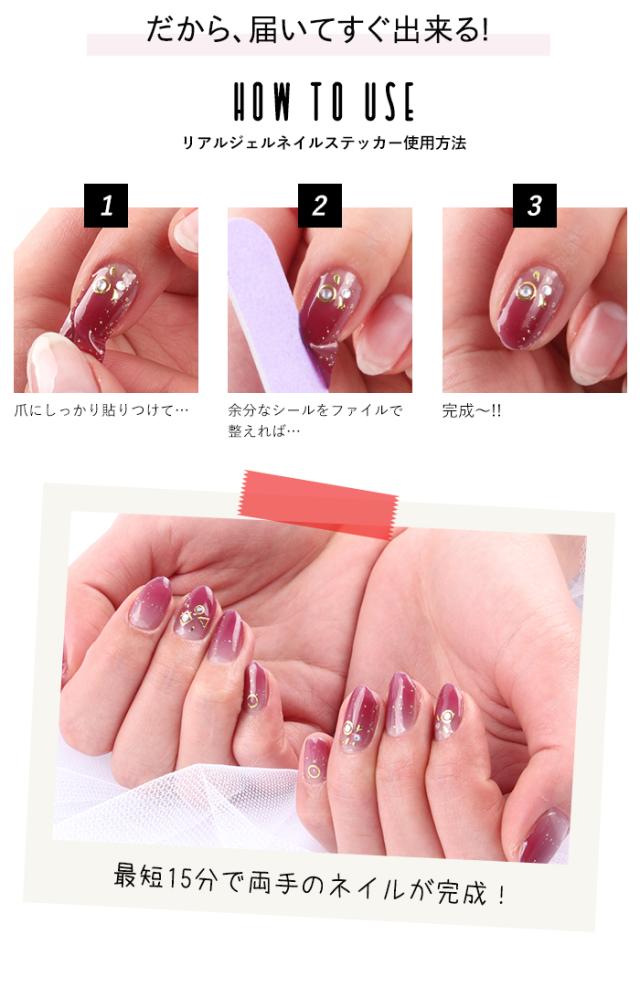 だから、届いてすぐ出来る!

HOW TO USE

リアルジェルネイルステッカー使用方法

1

爪にしっかり貼りつけて…

2

余分なシールをファイルで整えれば…

3

完成〜!!

最短15分で両手のネイルが完成!