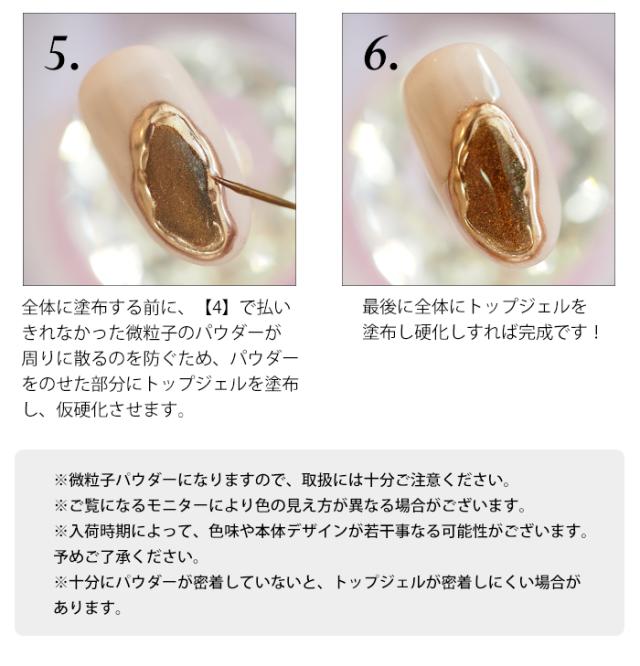 5.

全体に塗布する前に、【4】で払いきれなかった微粒子のパウダーが周りに散るのを防ぐため、パウダーをのせた部分にトップジェルを塗布し、仮硬化させます。

6.

最後に全体にトップジェルを塗布し硬化しすれば完成です！

※微粒子パウダーになりますので、取扱には十分ご注意ください。
※ご覧になるモニターにより色の見え方が異なる場合がございます。
※入荷時期によって、色味や本体デザインが若干事なる可能性がございます。予めご了承ください。
※十分にパウダーが密着していないと、トップジェルが密着しにくい場合があります。