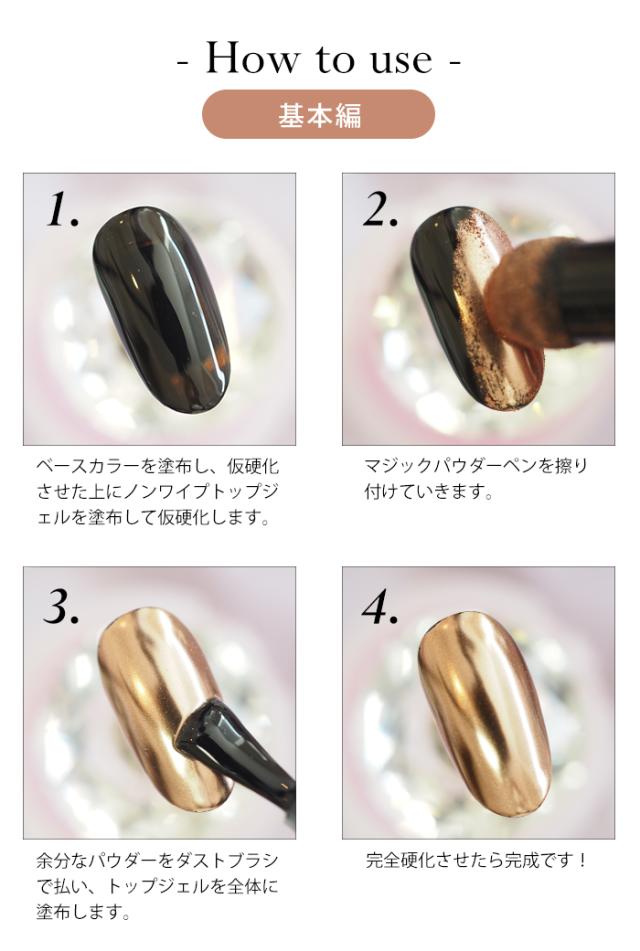 - How to use -

基本編

1.

ベースカラーを塗布し、仮硬化させた上にノンワイプトップジェルを塗布して仮硬化します。

2.

マジックパウダーペンを擦り付けていきます。

3.

余分なパウダーをダストブラシで払い、トップジェルを全体に塗布します。

4.

完全硬化させたら完成です！