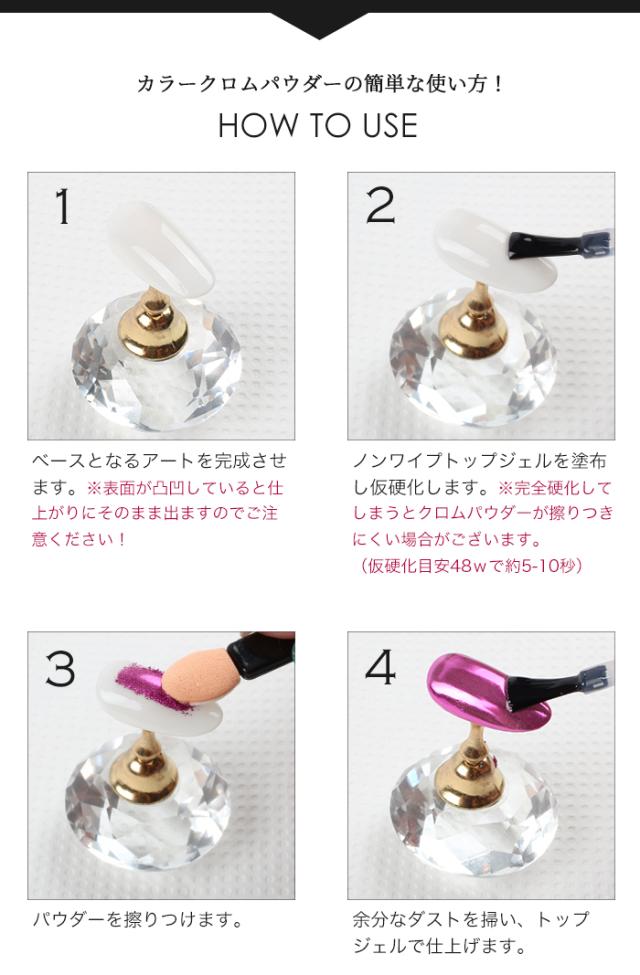 カラークロムパウダーの簡単な使い方！
HOW TO USE

1

ベースとなるアートを完成させます。※表面が凸凹していると仕上がりにそのまま出ますのでご注意ください！

2

ノンワイプトップジェルを塗布し仮硬化します。※完全硬化してしまうとクロムパウダーが擦りつきにくい場合がございます。（仮硬化目安48wで約5-10秒）

3

パウダーを擦りつけます。

4

余分なダストを掃い、トップジェルで仕上げます。