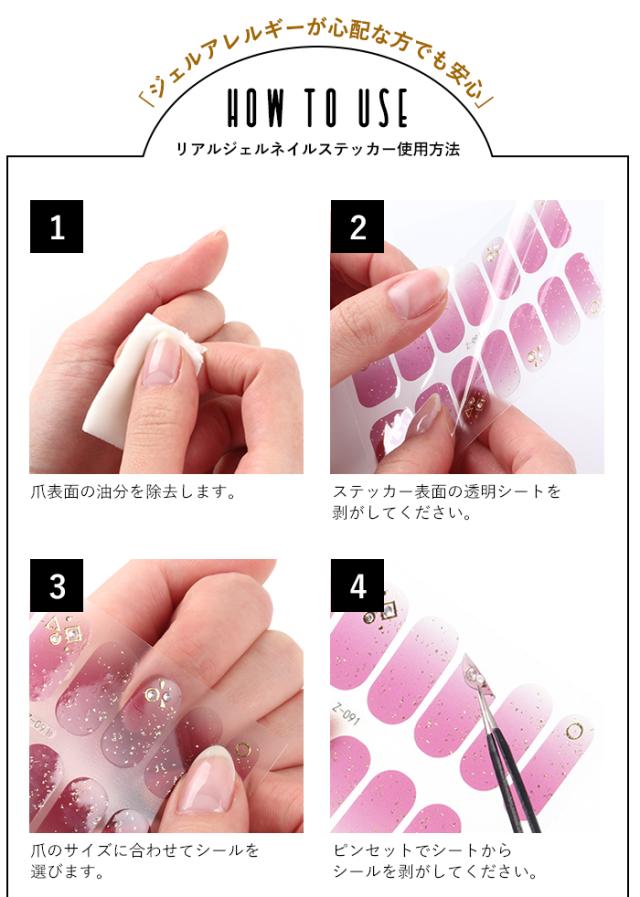 「ジェルアレルギーが心配な方でも安心」

HOW TO USE

リアルジェルネイルステッカー使用方法

1

爪表面の油分を除去します。

2

ステッカー表面の透明シートを剥がしてください。

3

爪のサイズに合わせてシールを選びます。

4

Z-091

ピンセットでシートからシールを剥がしてください。