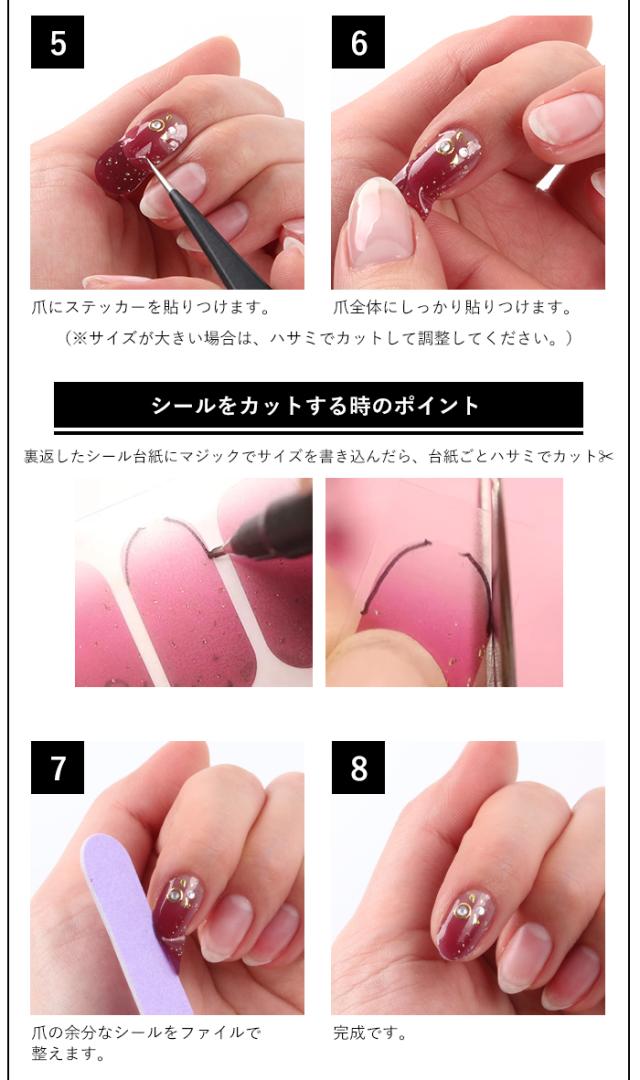 5

6

爪にステッカーを貼りつけます。

爪全体にしっかり貼りつけます。

（※サイズが大きい場合は、ハサミでカットして調整してください。）

シールをカットする時のポイント

裏返したシール台紙にマジックでサイズを書き込んだら、台紙ごとハサミでカット✂

7

8

爪の余分なシールをファイルで整えます。

完成です。