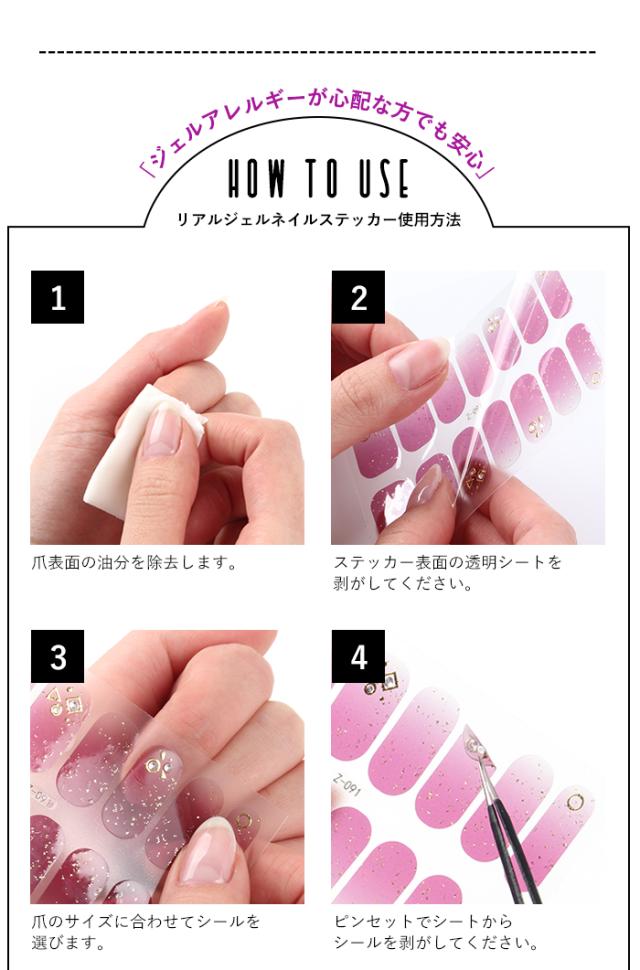 「ジェルアレルギーが心配な方でも安心」

HOW TO USE

リアルジェルネイルステッカー使用方法

1

爪表面の油分を除去します。

2

ステッカー表面の透明シートを剥がしてください。

3

爪のサイズに合わせてシールを選びます。

4

Z-091

ピンセットでシートからシールを剥がしてください。