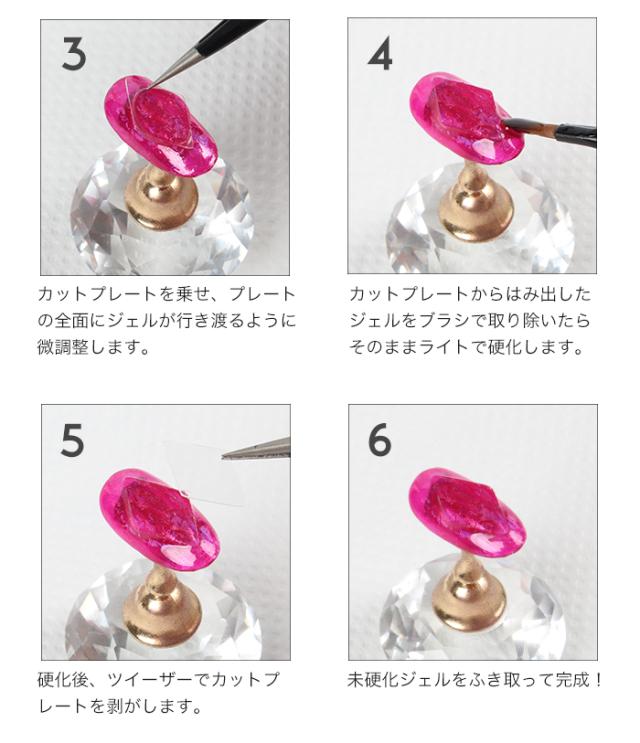 3

カットプレートを乗せ、プレートの全面にジェルが行き渡るように微調整します。

4

カットプレートからはみ出したジェルをブラシで取り除いたらそのままライトで硬化します。

5

硬化後、ツイーザーでカットプレートを剥がします。

6

未硬化ジェルをふき取って完成！