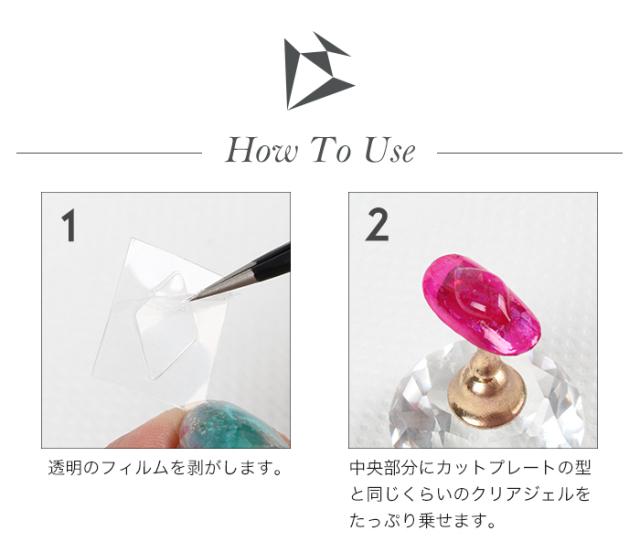 How To Use

1

透明のフィルムを剥がします。

2

中央部分にカットプレートの型と同じくらいのクリアジェルをたっぷり乗せます。