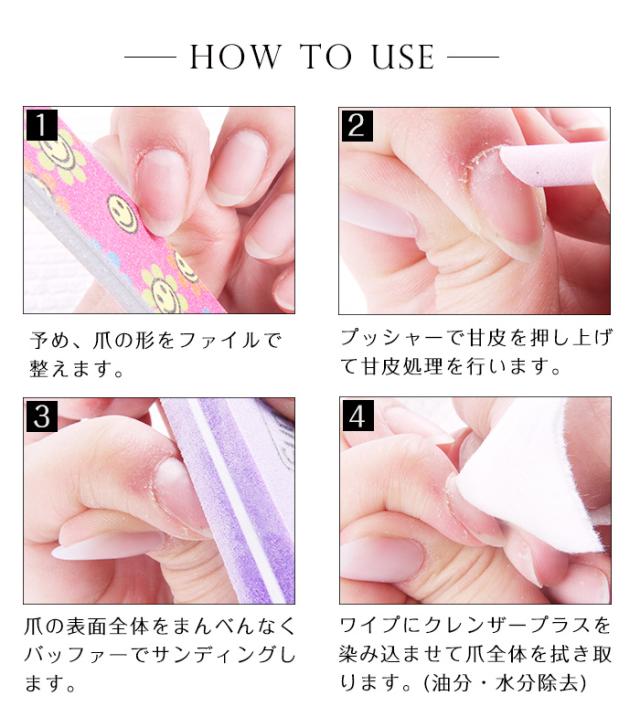 — HOW TO USE —

1

予め、爪の形をファイルで整えます。

2

プッシャーで甘皮を押し上げて甘皮処理を行います。

3

爪の表面全体をまんべんなくバッファーでサンディングします。

4

ワイプにクレンザープラスを染み込ませて爪全体を拭き取ります。(油分・水分除去)