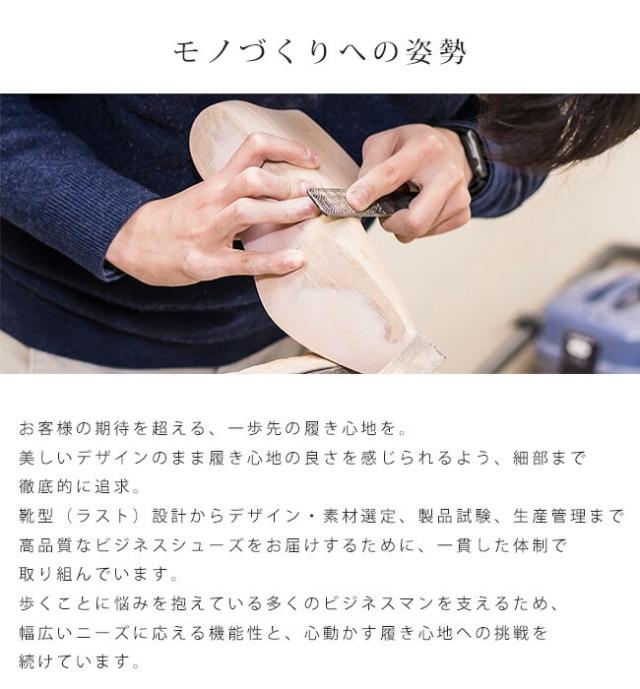 モノづくりへの姿勢

お客様の期待を超える、一歩先の履き心地を。
美しいデザインのまま履き心地の良さを感じられるよう、細部まで徹底的に追求。
靴型（ラスト）設計からデザイン・素材選定、製品試験、生産管理まで高品質なビジネスシューズをお届けするために、一貫した体制で取り組んでいます。
歩くことに悩みを抱えている多くのビジネスマンを支えるため、幅広いニーズに応える機能性と、心動かす履き心地への挑戦を続けています。