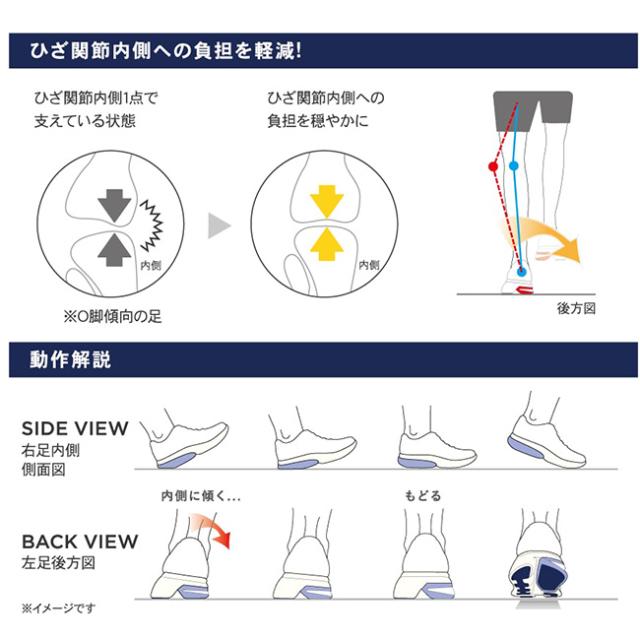 ひざ関節内側への負担を軽減!

ひざ関節内側1点で支えている状態

内側

※O脚傾向の足

ひざ関節内側への負担を穏やかに

内側

後方図

動作解説

SIDE VIEW
右足内側
側面図

内側に傾く...

もどる

BACK VIEW
左足後方図

※イメージです