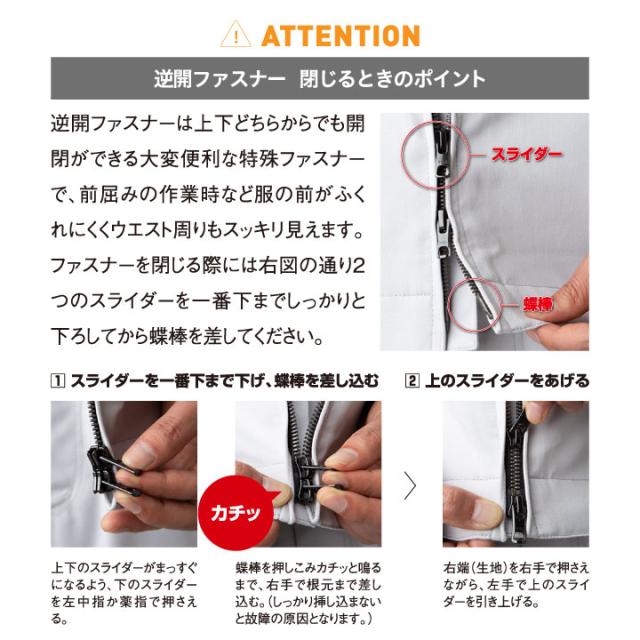 ATTENTION

逆開ファスナー　閉じるときのポイント

逆開ファスナーは上下どちらからでも開閉ができる大変便利な特殊ファスナーで、前屈みの作業時など服の前がふくれにくくウエスト周りもスッキリ見えます。ファスナーを閉じる際には右図の通り2つのスライダーを一番下までしっかりと下ろしてから蝶棒を差してください。

スライダー

蝶棒

1 スライダーを一番下まで下げ、蝶棒を差し込む

2 上のスライダーをあげる

カチッ

上下のスライダーがまっすぐになるよう、下のスライダーを左中指か薬指で押さえる。

蝶棒を押しこみカチッと鳴るまで、右手で根元まで差し込む。（しっかり挿し込まないと故障の原因となります。）

右端（生地）を右手で押さえながら、左手で上のスライダーを引き上げる。