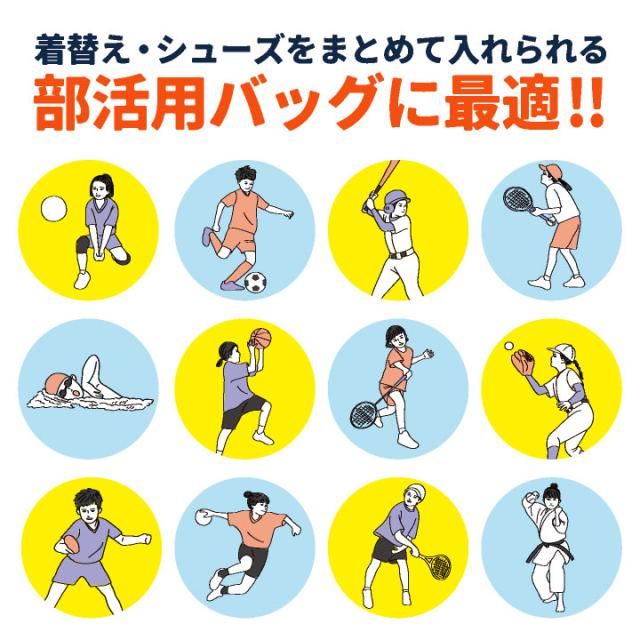 着替え・シューズをまとめて入れられる
部活用バッグに最適!!