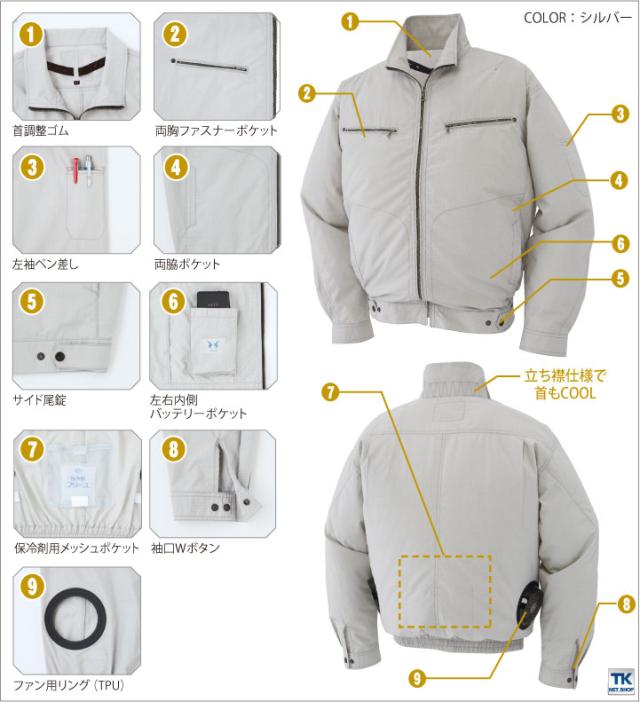 1
首調整ゴム

2
両胸ファスナーポケット

3
左袖ペン差し

4
両脇ポケット

5
サイド尾錠

6
左右内側
バッテリーポケット

7
保冷剤用メッシュポケット

8
袖口Wボタン

9
ファン用リング（TPU）

COLOR：シルバー

1
2
3
4
6
5

立ち襟仕様で
首もCOOL

7
8
9

TK
NET SHOP