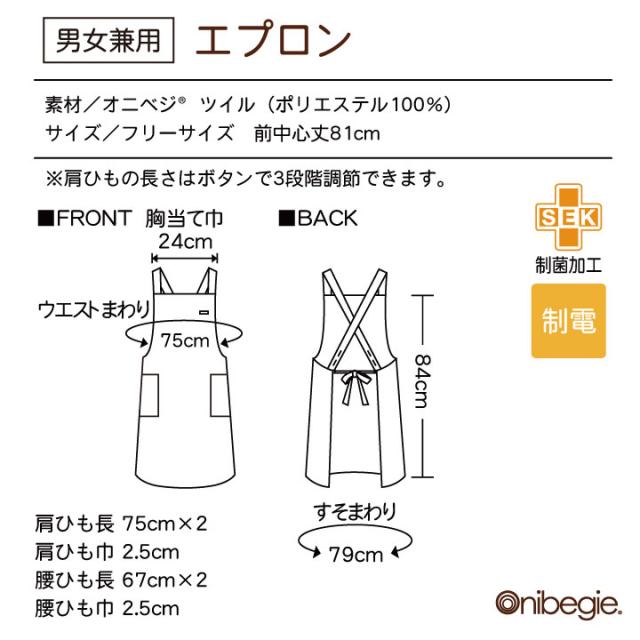 男女兼用 エプロン

素材／オニベジ® ツイル（ポリエステル100%）
サイズ／フリーサイズ　前中心丈81cm

※肩ひもの長さはボタンで3段階調節できます。

■FRONT 胸当て巾
24cm

ウエストまわり
75cm

■BACK

84cm

すそまわり
79cm

SEK
制菌加工

制電

肩ひも長 75cm×2
肩ひも巾 2.5cm
腰ひも長 67cm×2
腰ひも巾 2.5cm

Onibegie.