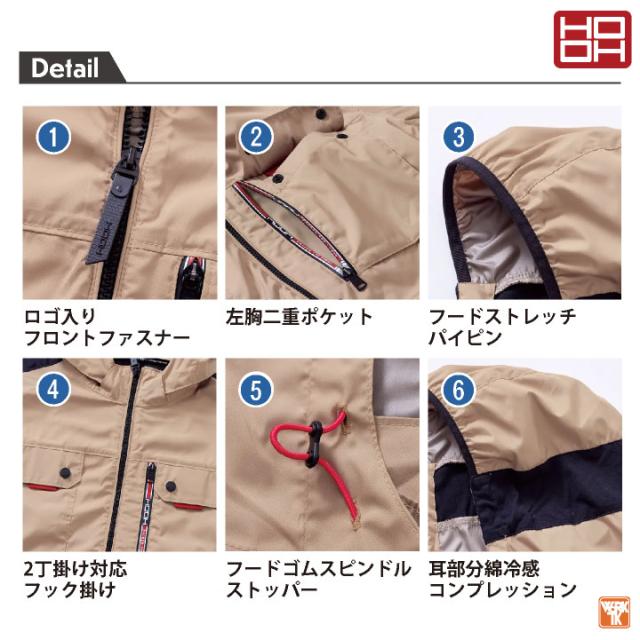 HOOH

Detail

1
ロゴ入り
フロントファスナー

2
左胸二重ポケット

3
フードストレッチ
パイピン

4
2丁掛け対応
フック掛け

5
フードゴムスピンドル
ストッパー

6
耳部分綿冷感
コンプレッション

WORK TK