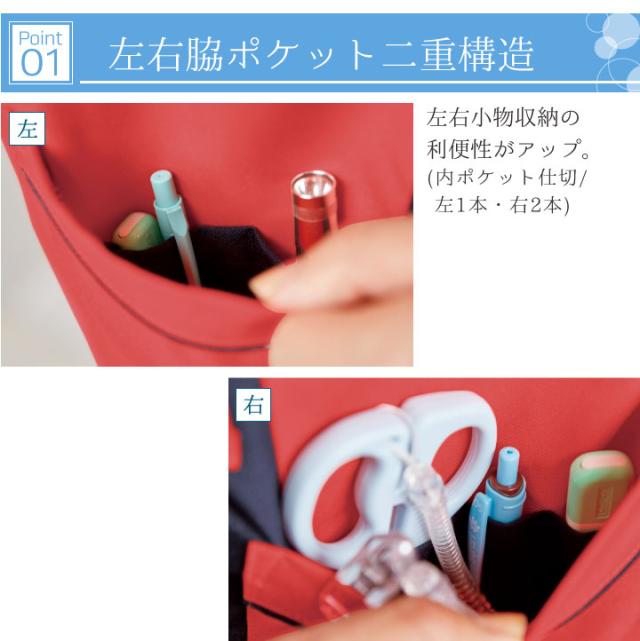 Point 01

左右脇ポケット二重構造

左

左右小物収納の利便性がアップ。(内ポケット仕切/左1本・右2本)

右