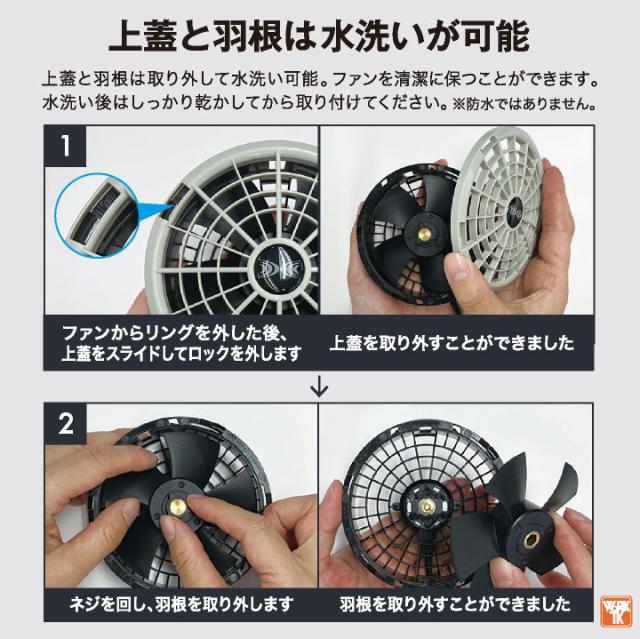 上蓋と羽根は水洗いが可能

上蓋と羽根は取り外して水洗い可能。ファンを清潔に保つことができます。水洗い後はしっかり乾かしてから取り付けてください。※防水ではありません。

1

ファンからリングを外した後、上蓋をスライドしてロックを外します

上蓋を取り外すことができました

2

ネジを回し、羽根を取り外します

羽根を取り外すことができました

WORK TK