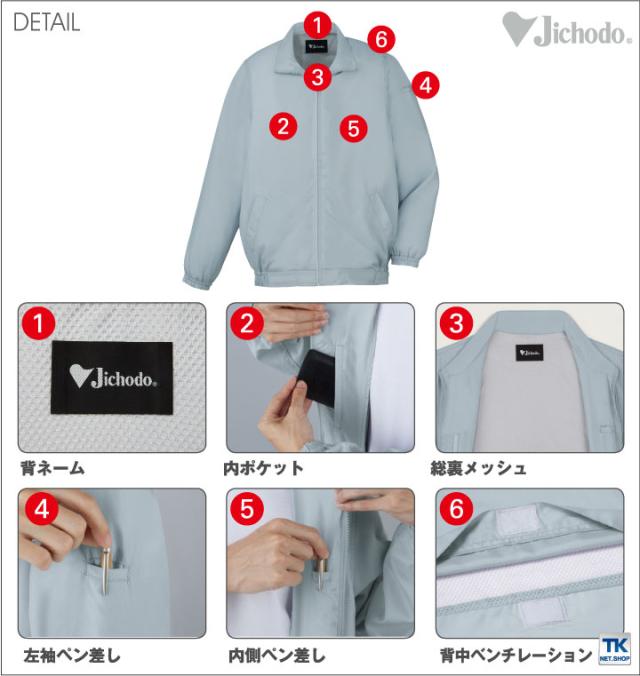 DETAIL

Jichodo.

1
6
3
4
2
5

1
Jichodo.
背ネーム

2
内ポケット

3
総裏メッシュ

4
左袖ペン差し

5
内側ペン差し

6
背中ベンチレーション

TK
NET.SHOP