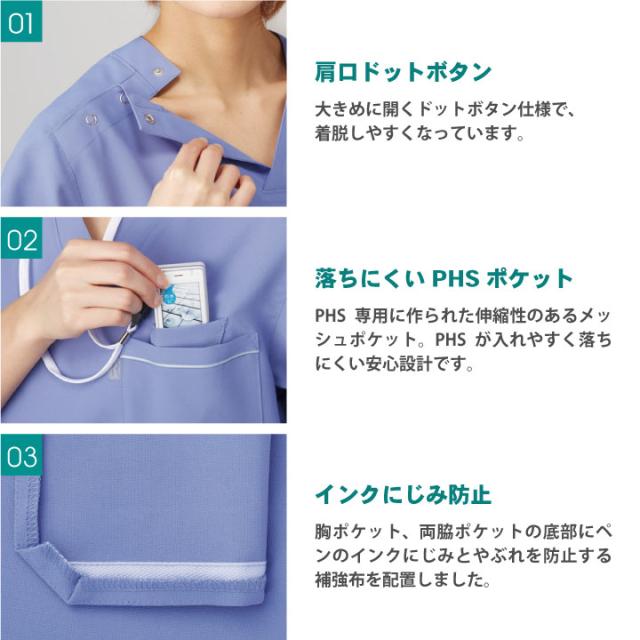 01

肩口ドットボタン

大きめに開くドットボタン仕様で、着脱しやすくなっています。

02

落ちにくい PHS ポケット

PHS 専用に作られた伸縮性のあるメッシュポケット。PHS が入れやすく落ちにくい安心設計です。

03

インクにじみ防止

胸ポケット、両脇ポケットの底部にペンのインクにじみとやぶれを防止する補強布を配置しました。