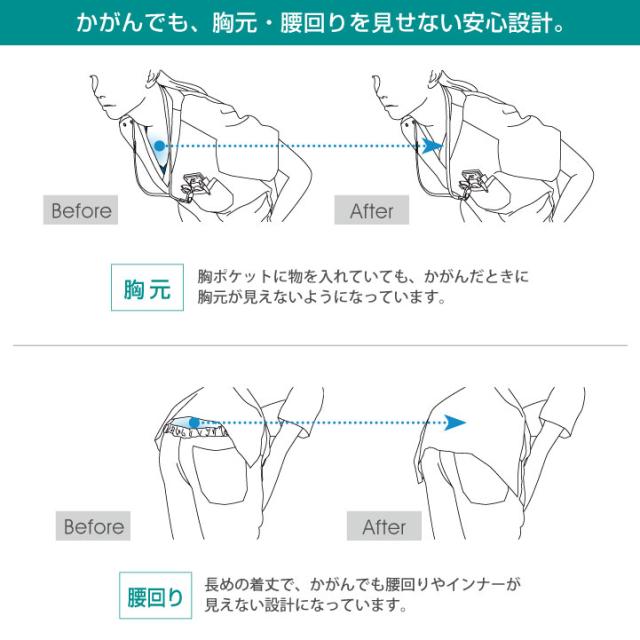 かがんでも、胸元・腰回りを見せない安心設計。

Before

After

胸元

胸ポケットに物を入れていても、かがんだときに胸元が見えないようになっています。

Before

After

腰回り

長めの着丈で、かがんでも腰回りやインナーが見えない設計になっています。