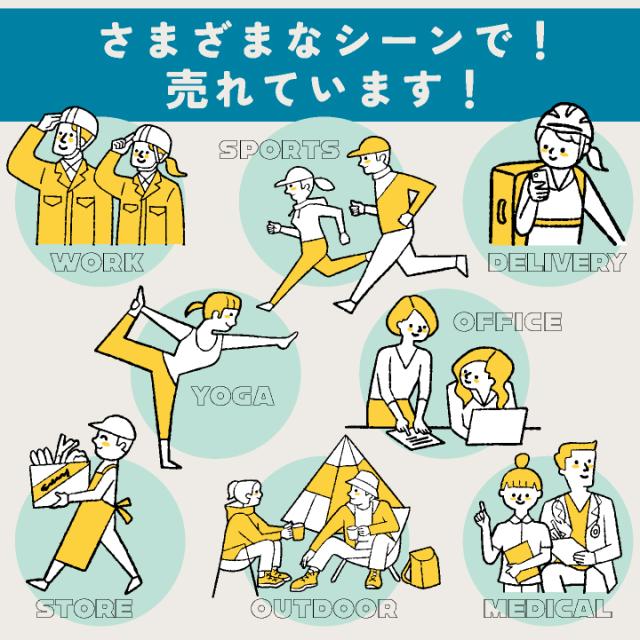 さまざまなシーンで！
売れています！

SPORTS

WORK

DELIVERY

OFFICE

YOGA

STORE

OUTDOOR

MEDICAL