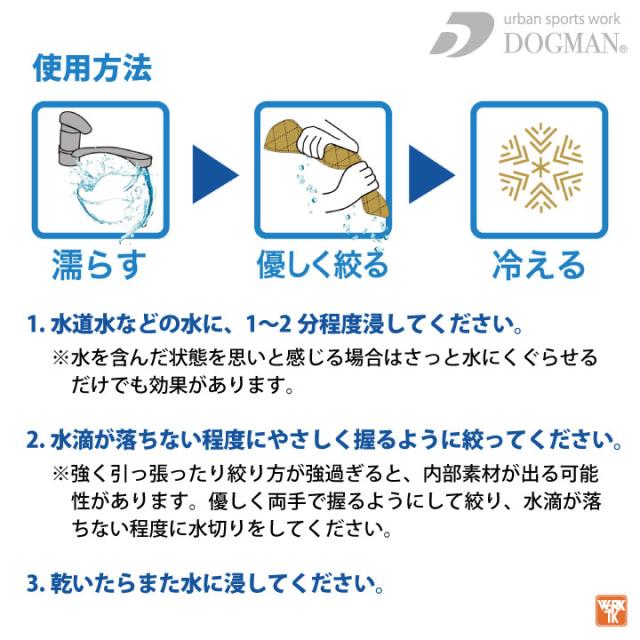 urban sports work
DOGMAN®

使用方法

濡らす

優しく絞る

冷える

1. 水道水などの水に、1~2 分程度浸してください。
※水を含んだ状態を思いと感じる場合はさっと水にくぐらせるだけでも効果があります。

2. 水滴が落ちない程度にやさしく握るように絞ってください。
※強く引っ張ったり絞り方が強過ぎると、内部素材が出る可能性があります。優しく両手で握るようにして絞り、水滴が落ちない程度に水切りをしてください。

3. 乾いたらまた水に浸してください。

WORK TK