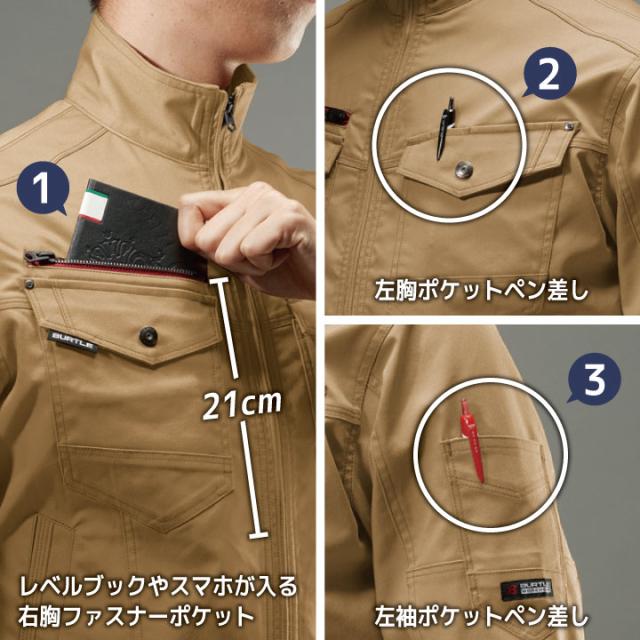 1

BURTLE

21cm

レベルブックやスマホが入る
右胸ファスナーポケット

2

左胸ポケットペン差し

3

BURTLE

左袖ポケットペン差し