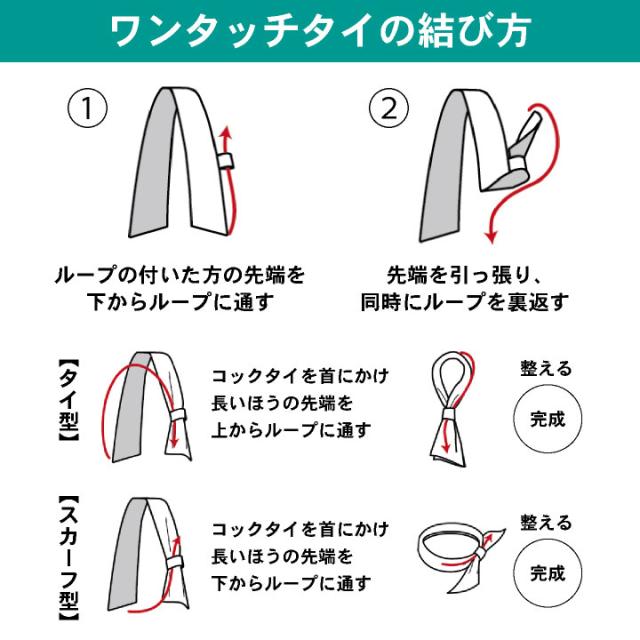 ワンタッチタイの結び方

①

ループの付いた方の先端を下からループに通す

②

先端を引っ張り、同時にループを裏返す

【タイ型】

コックタイを首にかけ長いほうの先端を上からループに通す

整える

完成

【スカーフ型】

コックタイを首にかけ長いほうの先端を下からループに通す

整える

完成