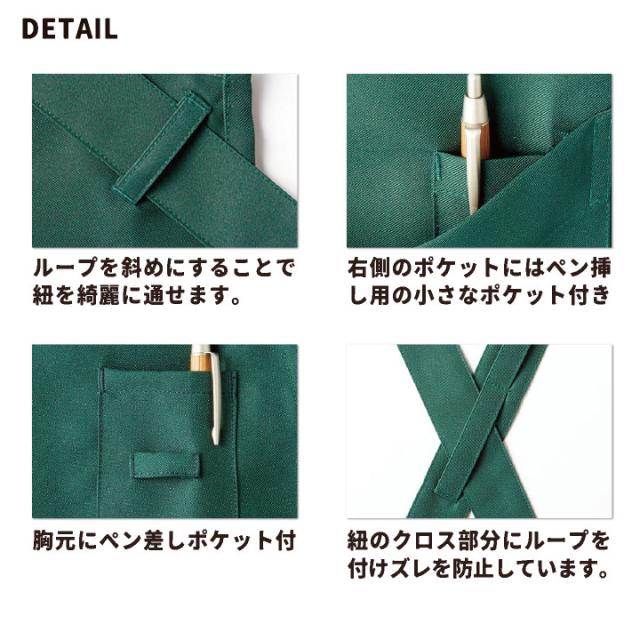 DETAIL

ループを斜めにすることで紐を綺麗に通せます。

右側のポケットにはペン挿し用の小さなポケット付き

胸元にペン差しポケット付

紐のクロス部分にループを付けズレを防止しています。