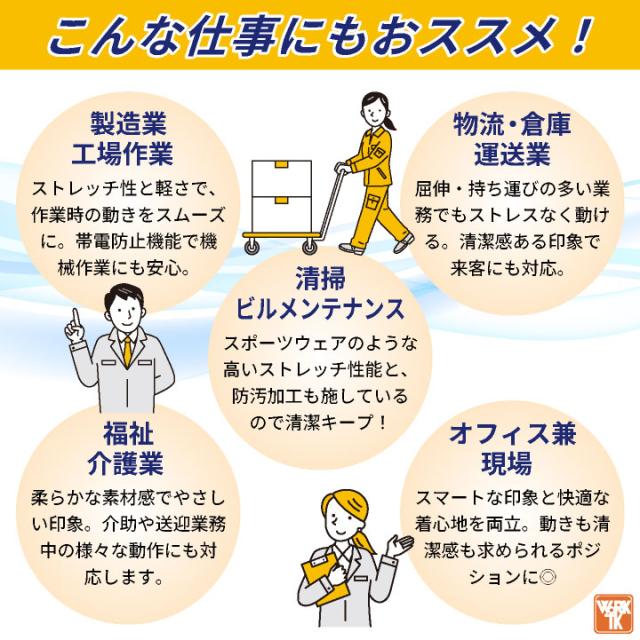 こんな仕事にもおススメ！

製造業
工場作業
ストレッチ性と軽さで、作業時の動きをスムーズに。帯電防止機能で機械作業にも安心。

物流・倉庫
運送業
屈伸・持ち運びの多い業務でもストレスなく動ける。清潔感ある印象で来客にも対応。

清掃
ビルメンテナンス
スポーツウェアのような高いストレッチ性能と、防汚加工も施しているので清潔キープ！

福祉
介護業
柔らかな素材感でやさしい印象。介助や送迎業務中の様々な動作にも対応します。

オフィス兼
現場
スマートな印象と快適な着心地を両立。動きも清潔感も求められるポジションに◎

WORK TK