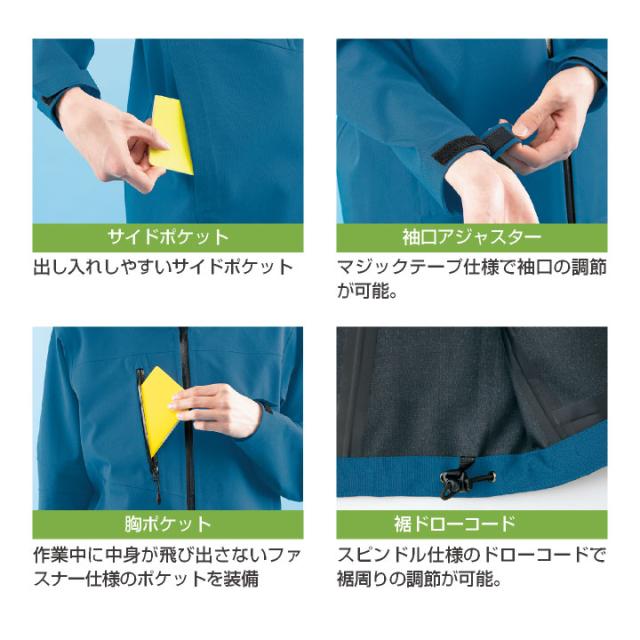 サイドポケット

出し入れしやすいサイドポケット

袖口アジャスター

マジックテープ仕様で袖口の調節が可能。

胸ポケット

作業中に中身が飛び出さないファスナー仕様のポケットを装備

裾ドローコード

スピンドル仕様のドローコードで裾周りの調節が可能。