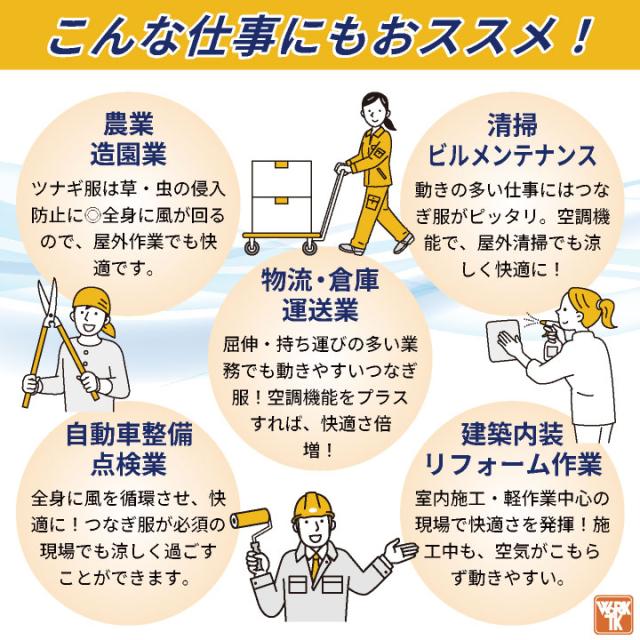 こんな仕事にもおススメ！

農業
造園業

ツナギ服は草・虫の侵入防止に◎全身に風が回るので、屋外作業でも快適です。

清掃
ビルメンテナンス

動きの多い仕事にはつなぎ服がピッタリ。空調機能で、屋外清掃でも涼しく快適に！

物流・倉庫
運送業

屈伸・持ち運びの多い業務でも動きやすいつなぎ服！空調機能をプラスすれば、快適さ倍増！

自動車整備
点検業

全身に風を循環させ、快適に！つなぎ服が必須の現場でも涼しく過ごすことができます。

建築内装
リフォーム作業

室内施工・軽作業中心の現場で快適さを発揮！施工中も、空気がこもらず動きやすい。

WORK TK