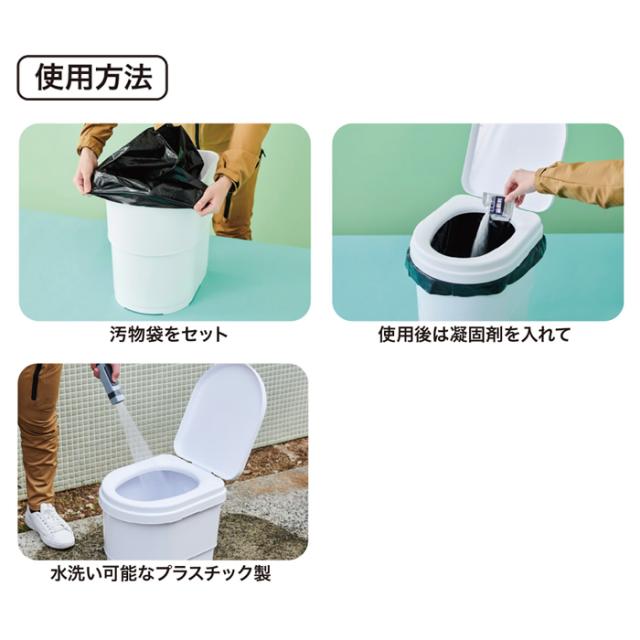 使用方法

汚物袋をセット

使用後は凝固剤を入れて

水洗い可能なプラスチック製