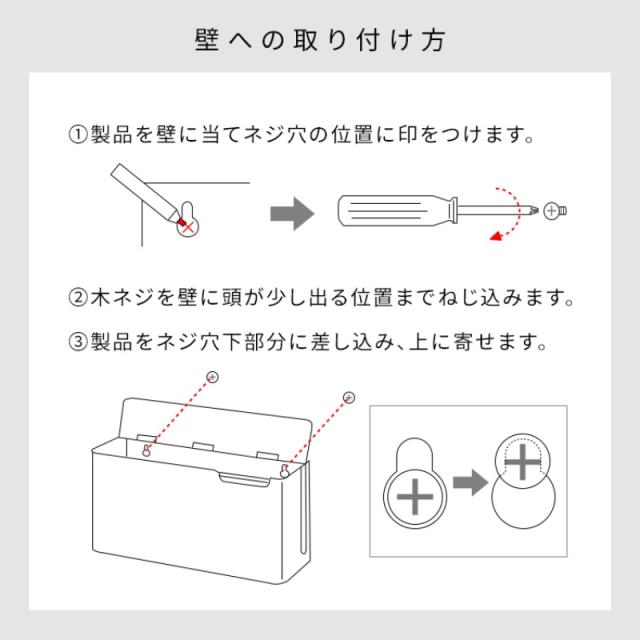 壁への取り付け方

①製品を壁に当てネジ穴の位置に印をつけます。

②木ネジを壁に頭が少し出る位置までねじ込みます。

③製品をネジ穴下部分に差し込み、上に寄せます。