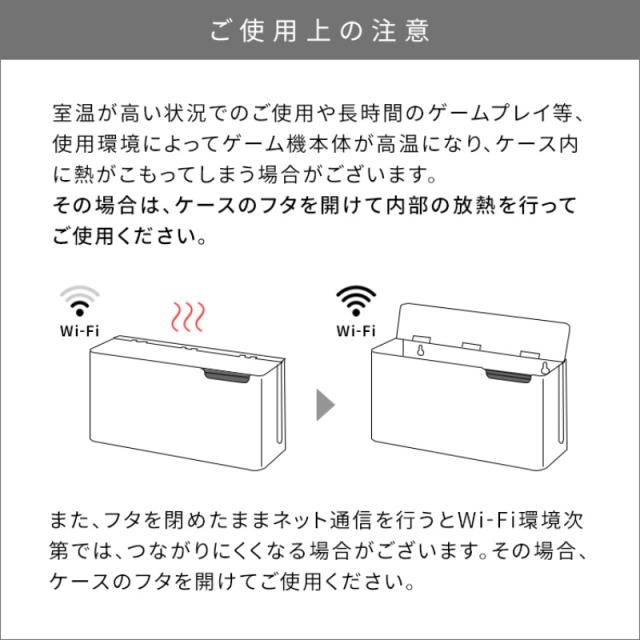 ご使用上の注意

室温が高い状況でのご使用や長時間のゲームプレイ等、使用環境によってゲーム機本体が高温になり、ケース内に熱がこもってしまう場合がございます。
その場合は、ケースのフタを開けて内部の放熱を行ってご使用ください。

Wi-Fi

Wi-Fi

また、フタを閉めたままネット通信を行うとWi-Fi環境次第では、つながりにくくなる場合がございます。その場合、ケースのフタを開けてご使用ください。