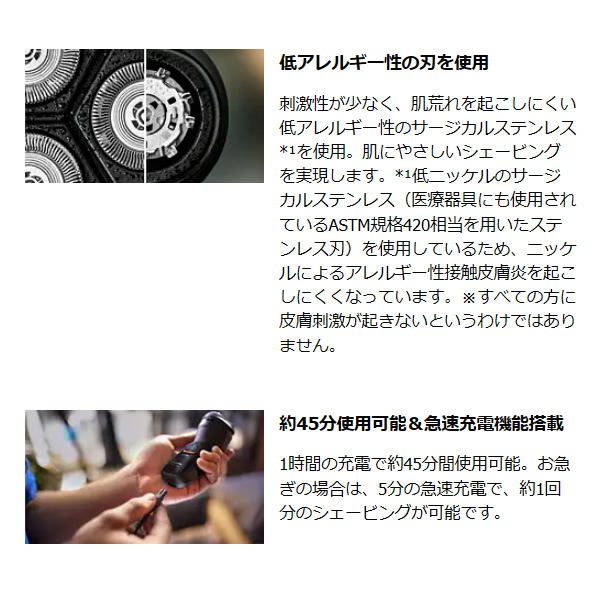 低アレルギー性の刃を使用

刺激性が少なく、肌荒れを起こしにくい低アレルギー性のサージカルステンレス*¹を使用。肌にやさしいシェービングを実現します。*¹低ニッケルのサージカルステンレス（医療器具にも使用されているASTM規格420相当を用いたステンレス刃）を使用しているため、ニッケルによるアレルギー性接触皮膚炎を起こしにくくなっています。※すべての方に皮膚刺激が起きないというわけではありません。

約45分使用可能＆急速充電機能搭載

1時間の充電で約45分間使用可能。お急ぎの場合は、5分の急速充電で、約1回分のシェービングが可能です。