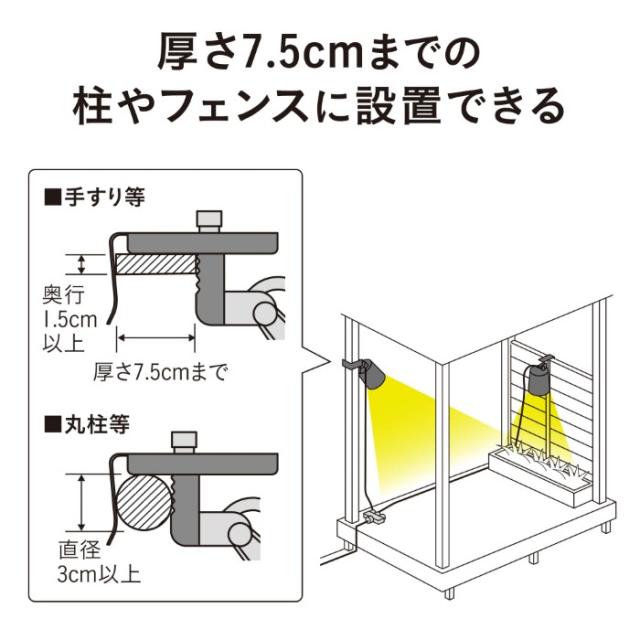 厚さ7.5cmまでの
柱やフェンスに設置できる

■手すり等

奥行
1.5cm
以上

厚さ7.5cmまで

■丸柱等

直径
3cm以上