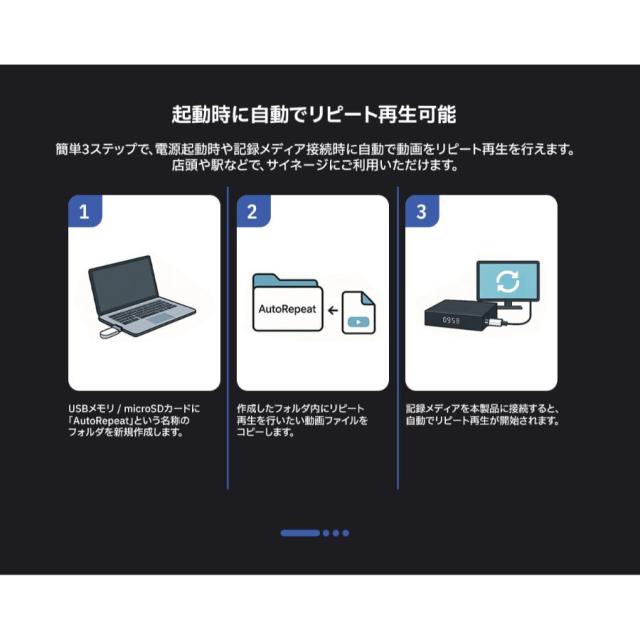 起動時に自動でリピート再生可能

簡単3ステップで、電源起動時や記録メディア接続時に自動で動画をリピート再生を行えます。
店頭や駅などで、サイネージにご利用いただけます。

1

USBメモリ / microSDカードに「AutoRepeat」という名称のフォルダを新規作成します。

2

AutoRepeat

作成したフォルダ内にリピート再生を行いたい動画ファイルをコピーします。

3

0958

記録メディアを本製品に接続すると、自動でリピート再生が開始されます。