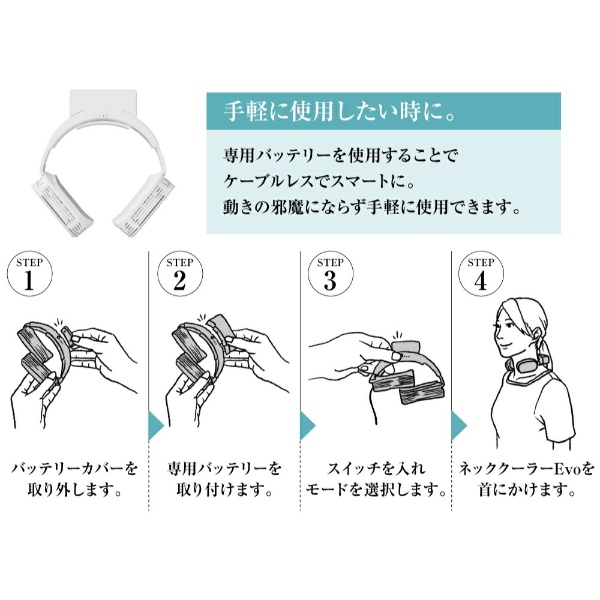 手軽に使用したい時に。

専用バッテリーを使用することで
ケーブルレスでスマートに。
動きの邪魔にならず手軽に使用できます。

STEP
1

バッテリーカバーを
取り外します。

STEP
2

専用バッテリーを
取り付けます。

STEP
3

スイッチを入れ
モードを選択します。

STEP
4

ネッククーラーEvoを
首にかけます。