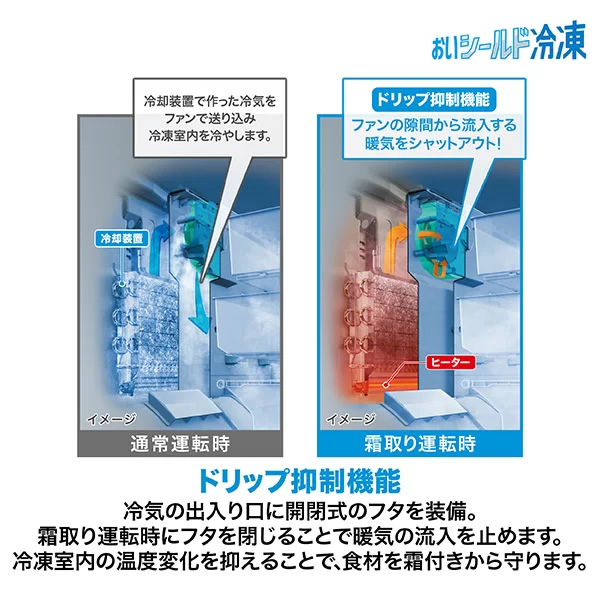 おいシールド冷凍

冷却装置で作った冷気をファンで送り込み冷凍室内を冷やします。

冷却装置

イメージ

通常運転時

ドリップ抑制機能

ファンの隙間から流入する暖気をシャットアウト!

ヒーター

イメージ

霜取り運転時

ドリップ抑制機能

冷気の出入り口に開閉式のフタを装備。
霜取り運転時にフタを閉じることで暖気の流入を止めます。
冷凍室内の温度変化を抑えることで、食材を霜付きから守ります。