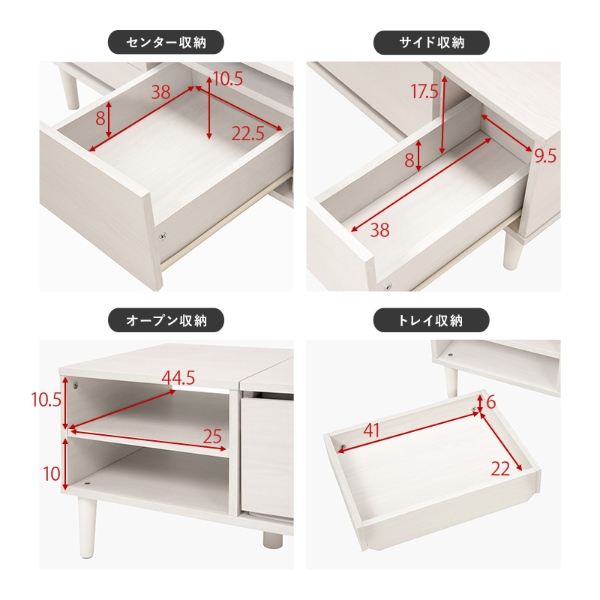 センター収納

38
10.5
8
22.5

サイド収納

17.5
8
9.5
38

オープン収納

44.5
10.5
25
10

トレイ収納

6
41
22