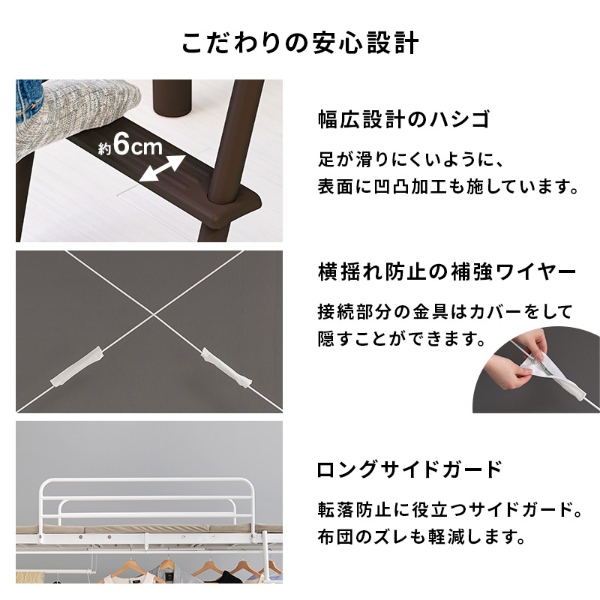 こだわりの安心設計

約6cm

幅広設計のハシゴ

足が滑りにくいように、表面に凹凸加工も施しています。

横揺れ防止の補強ワイヤー

接続部分の金具はカバーをして隠すことができます。

ロングサイドガード

転落防止に役立つサイドガード。布団のズレも軽減します。