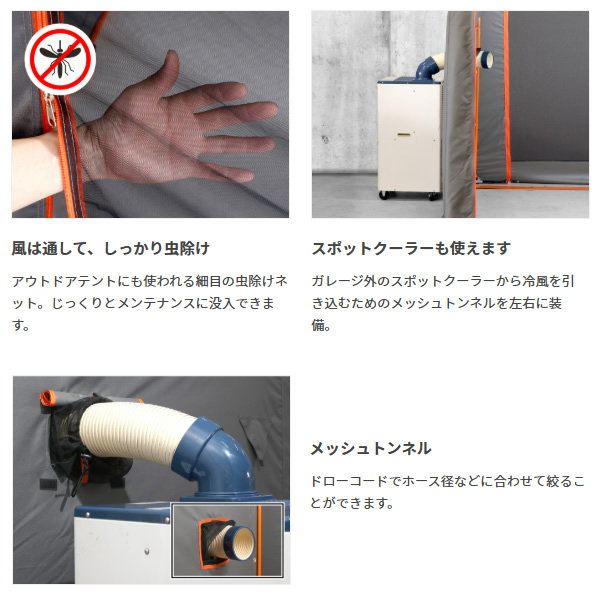 風は通して、しっかり虫除け

アウトドアテントにも使われる細目の虫除けネット。じっくりとメンテナンスに没入できます。

スポットクーラーも使えます

ガレージ外のスポットクーラーから冷風を引き込むためのメッシュトンネルを左右に装備。

メッシュトンネル

ドローコードでホース径などに合わせて絞ることができます。