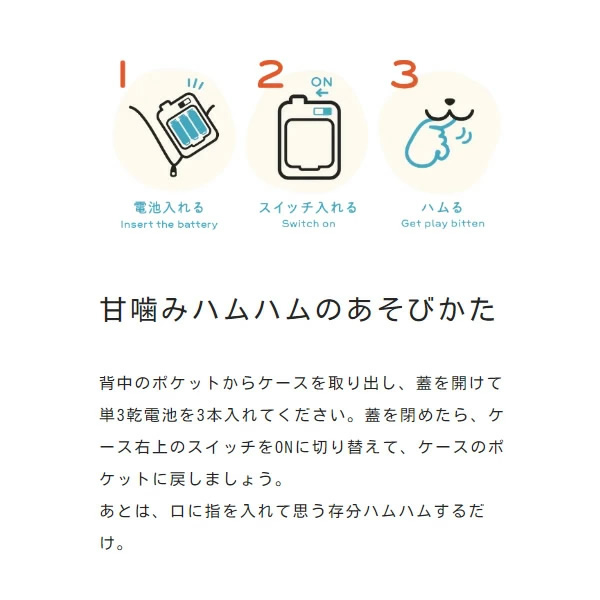 1

電池入れる
Insert the battery

2
ON

スイッチ入れる
Switch on

3

ハムる
Get play bitten

甘噛みハムハムのあそびかた

背中のポケットからケースを取り出し、蓋を開けて単3乾電池を3本入れてください。蓋を閉めたら、ケース右上のスイッチをONに切り替えて、ケースのポケットに戻しましょう。
あとは、口に指を入れて思う存分ハムハムするだけ。