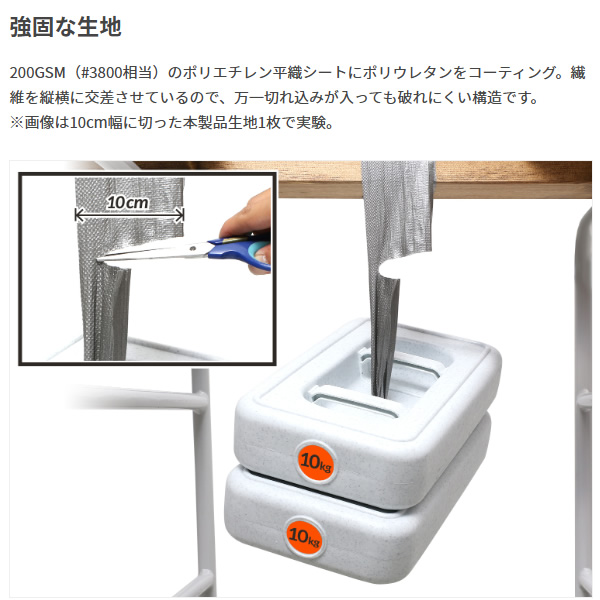 強固な生地

200GSM（#3800相当）のポリエチレン平織シートにポリウレタンをコーティング。繊維を縦横に交差させているので、万一切れ込みが入っても破れにくい構造です。
※画像は10cm幅に切った本製品生地1枚で実験。

10cm

10kg

10kg