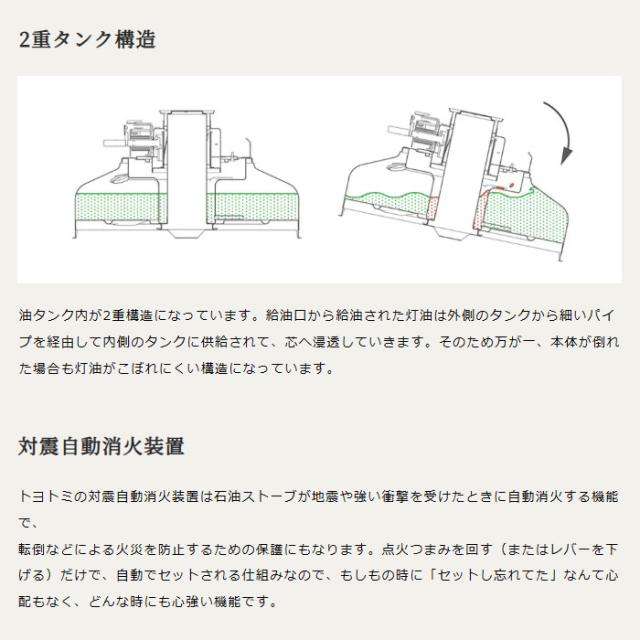 2重タンク構造

油タンク内が2重構造になっています。給油口から給油された灯油は外側のタンクから細いパイプを経由して内側のタンクに供給されて、芯へ浸透していきます。そのため万が一、本体が倒れた場合も灯油がこぼれにくい構造になっています。

対震自動消火装置

トヨトミの対震自動消火装置は石油ストーブが地震や強い衝撃を受けたときに自動消火する機能で、
転倒などによる火災を防止するための保護にもなります。点火つまみを回す（またはレバーを下げる）だけで、自動でセットされる仕組みなので、もしもの時に「セットし忘れてた」なんて心配もなく、どんな時にも心強い機能です。