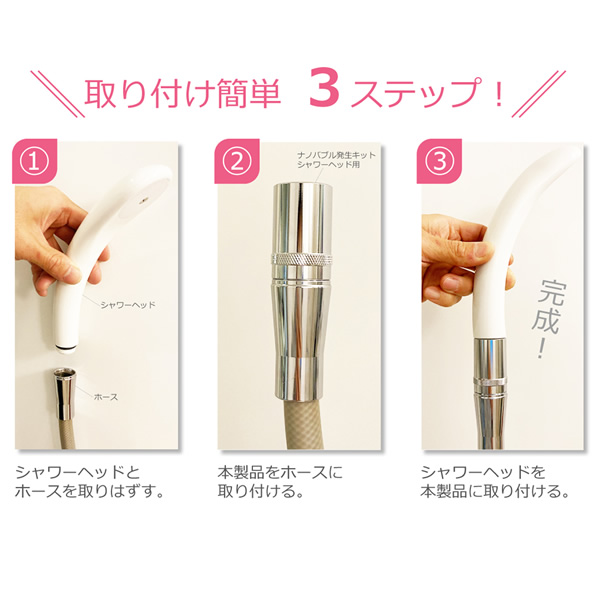 取り付け簡単 3ステップ！

①

シャワーヘッド

ホース

シャワーヘッドとホースを取りはずす。

②

ナノバブル発生キット
シャワーヘッド用

本製品をホースに取り付ける。

③

完成！

シャワーヘッドを本製品に取り付ける。