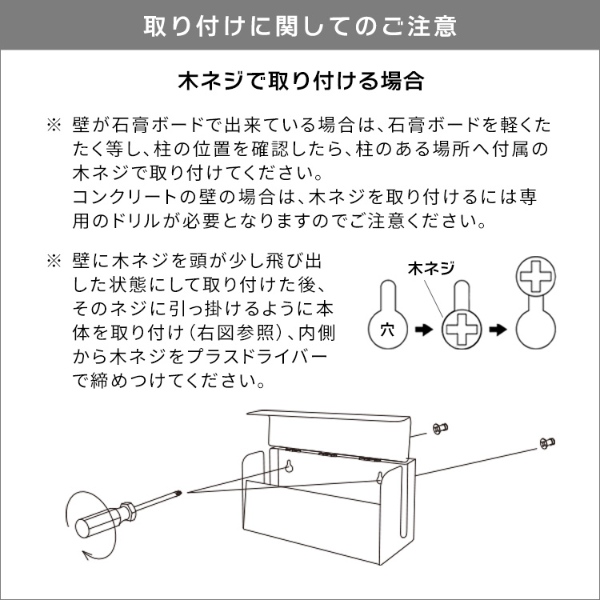 取り付けに関してのご注意

木ネジで取り付ける場合

※ 壁が石膏ボードで出来ている場合は、石膏ボードを軽くたたく等し、柱の位置を確認したら、柱のある場所へ付属の木ネジで取り付けてください。
コンクリートの壁の場合は、木ネジを取り付けるには専用のドリルが必要となりますのでご注意ください。

※ 壁に木ネジを頭が少し飛び出した状態にして取り付けた後、そのネジに引っ掛けるように本体を取り付け（右図参照）、内側から木ネジをプラスドライバーで締めつけてください。

木ネジ

穴