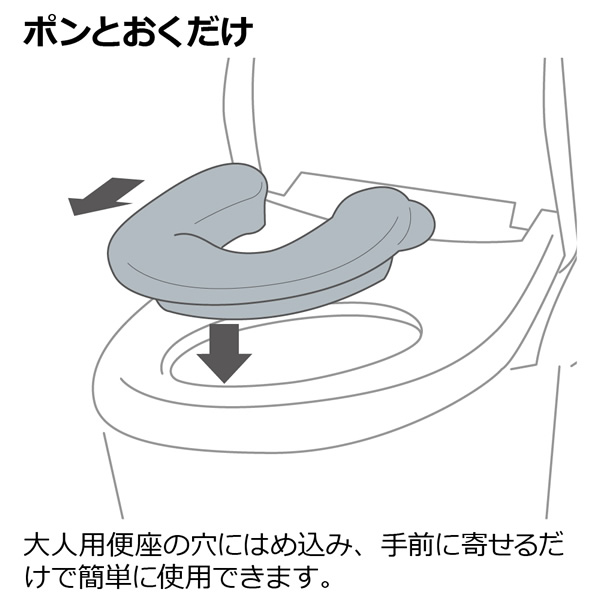 ポンとおくだけ

大人用便座の穴にはめ込み、手前に寄せるだけで簡単に使用できます。