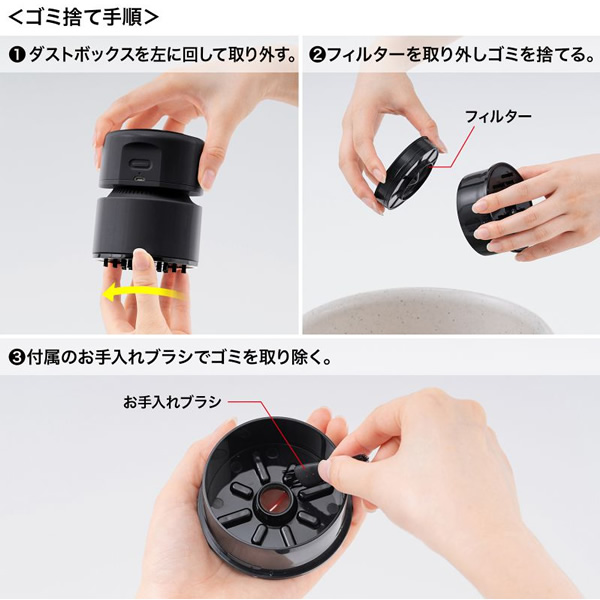 <ゴミ捨て手順>

❶ダストボックスを左に回して取り外す。

❷フィルターを取り外しゴミを捨てる。

フィルター

❸付属のお手入れブラシでゴミを取り除く。

お手入れブラシ