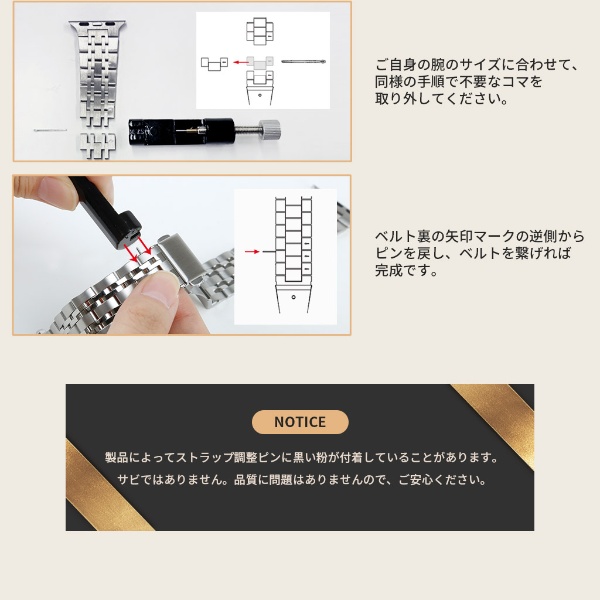 ご自身の腕のサイズに合わせて、同様の手順で不要なコマを取り外してください。

ベルト裏の矢印マークの逆側からピンを戻し、ベルトを繋げれば完成です。

NOTICE

製品によってストラップ調整ピンに黒い粉が付着していることがあります。
サビではありません。品質に問題はありませんので、ご安心ください。